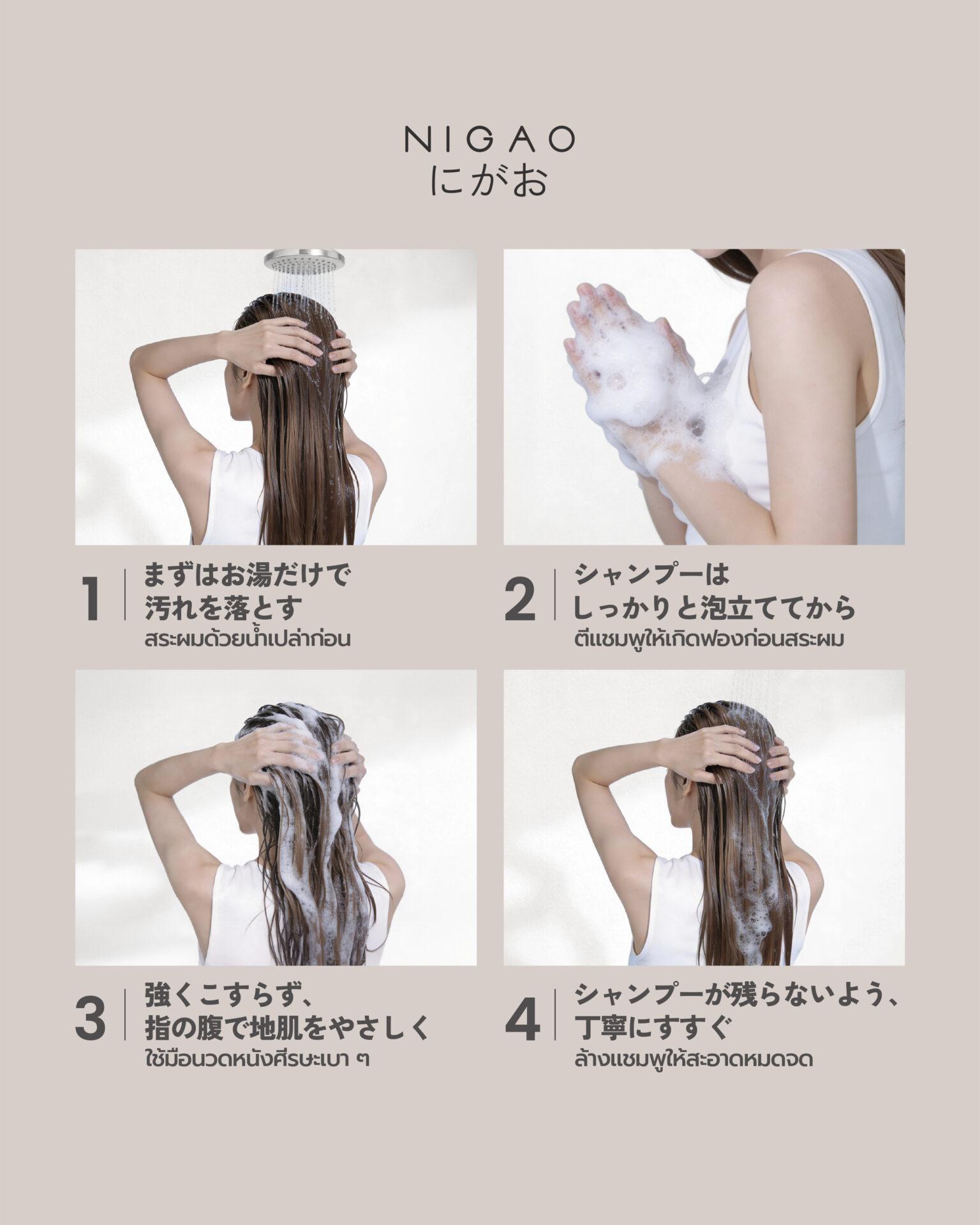 NIGAO
にがお

1
まずはお湯だけで
汚れを落とす
สระผมด้วยน้ำเปล่าก่อน

2
シャンプーは
しっかりと泡立ててから
ตีแชมพูให้เกิดฟองก่อนสระผม

3
強くこすらず、
指の腹で地肌をやさしく
ใช้มือนวดหนังศีรษะเบา ๆ

4
シャンプーが残らないよう、
丁寧にすすぐ
ล้างแชมพูให้สะอาดหมดจด